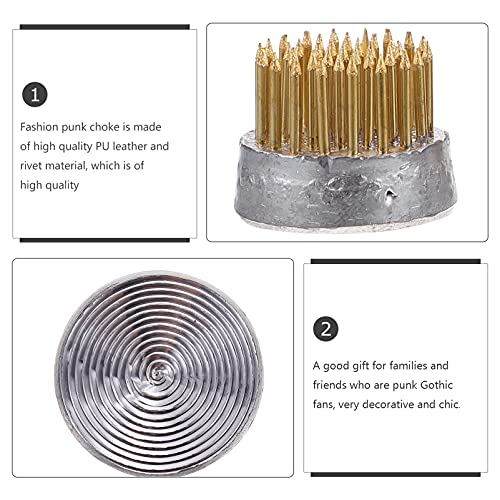 1

Fashion punk choke is made of high quality PU leather and rivet material, which is of high quality

2

A good gift for families and friends who are punk Gothic fans, very decorative and chic.