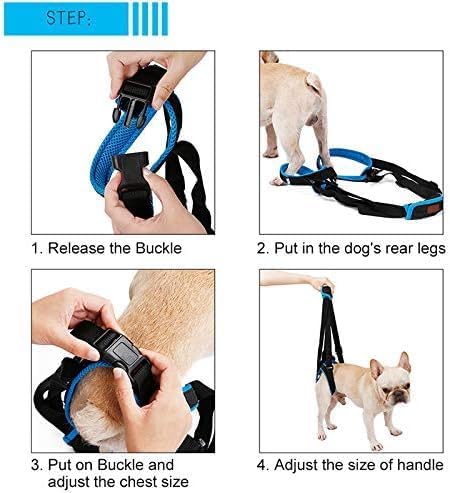 STEP:

1. Release the Buckle

2. Put in the dog's rear legs

3. Put on Buckle and adjust the chest size

4. Adjust the size of handle