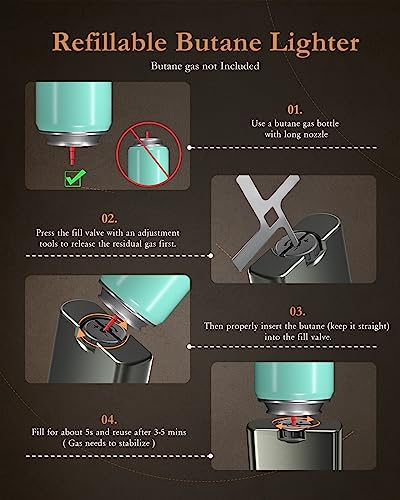 Refillable Butane Lighter

Butane gas not Included

01.

Use a butane gas bottle with long nozzle

02.

Press the fill valve with an adjustment tools to release the residual gas first.

03.

Then properly insert the butane (keep it straight) into the fill valve.

04.

Fill for about 5s and reuse after 3-5 mins ( Gas needs to stabilize )