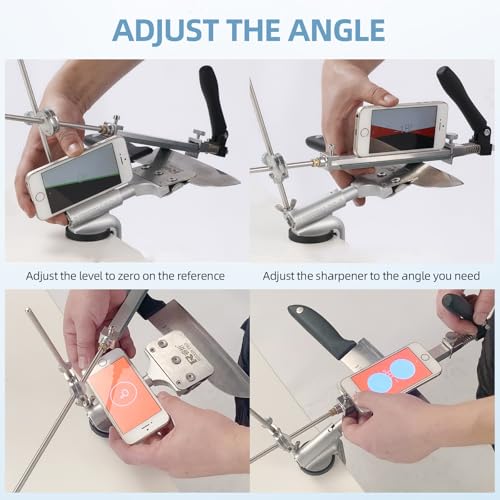 ADJUST THE ANGLE

Adjust the level to zero on the reference

Adjust the sharpener to the angle you need