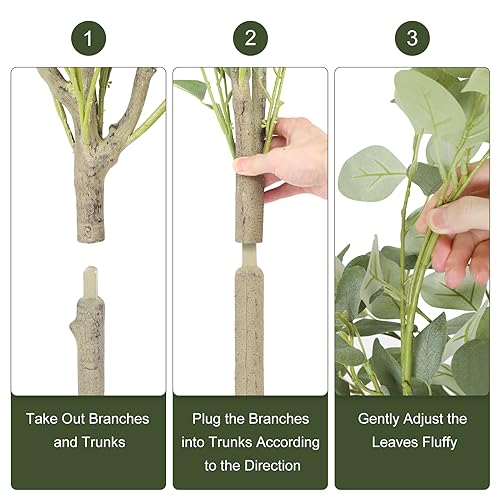 1

Take Out Branches and Trunks

2

Plug the Branches into Trunks According to the Direction

3

Gently Adjust the Leaves Fluffy