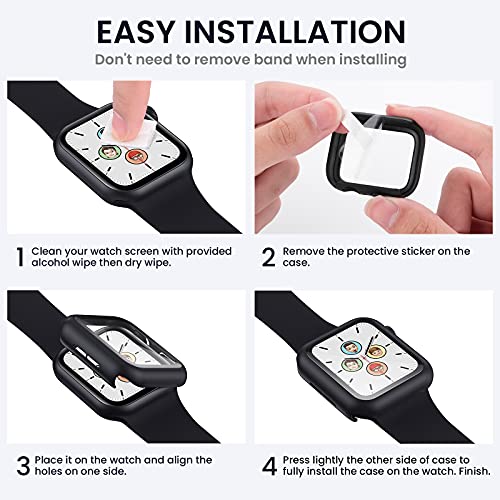 EASY INSTALLATION
Don't need to remove band when installing

1 Clean your watch screen with provided alcohol wipe then dry wipe.

2 Remove the protective sticker on the case.

3 Place it on the watch and align the holes on one side.

4 Press lightly the other side of case to fully install the case on the watch. Finish.