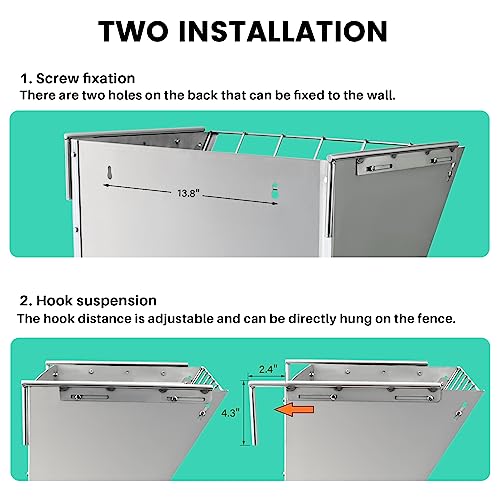 TWO INSTALLATION

1. Screw fixation
There are two holes on the back that can be fixed to the wall.

13.8"

2. Hook suspension
The hook distance is adjustable and can be directly hung on the fence.

2.4"

4.3"