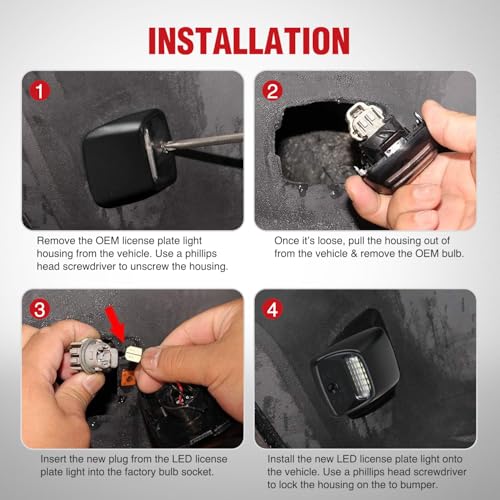 INSTALLATION

1

Remove the OEM license plate light housing from the vehicle. Use a phillips head screwdriver to unscrew the housing.

2

Once it's loose, pull the housing out of from the vehicle & remove the OEM bulb.

3

Insert the new plug from the LED license plate light into the factory bulb socket.

4

Install the new LED license plate light onto the vehicle. Use a phillips head screwdriver to lock the housing on the to bumper.