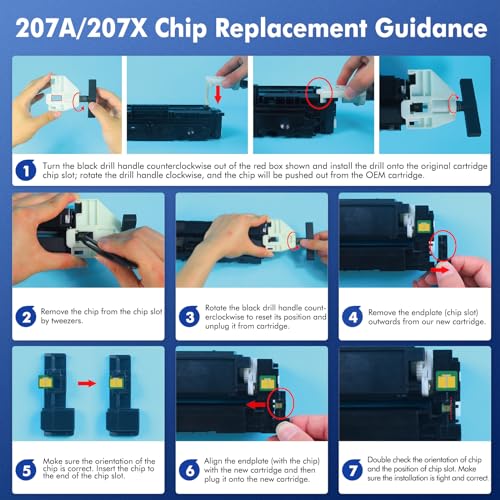 207A/207X Chip Replacement Guidance

1 Turn the black drill handle counterclockwise out of the red box shown and install the drill onto the original cartridge chip slot; rotate the drill handle clockwise, and the chip will be pushed out from the OEM cartridge.

2 Remove the chip from the chip slot by tweezers.

3 Rotate the black drill handle counterclockwise to reset its position and unplug it from cartridge.

4 Remove the endplate (chip slot) outwards from our new cartridge.

5 Make sure the orientation of the chip is correct. Insert the chip to the end of the chip slot.

6 Align the endplate (with the chip) with the new cartridge and then plug it onto the new cartridge.

7 Double check the orientation of chip and the position of chip slot. Make sure the installation is tight and correct.