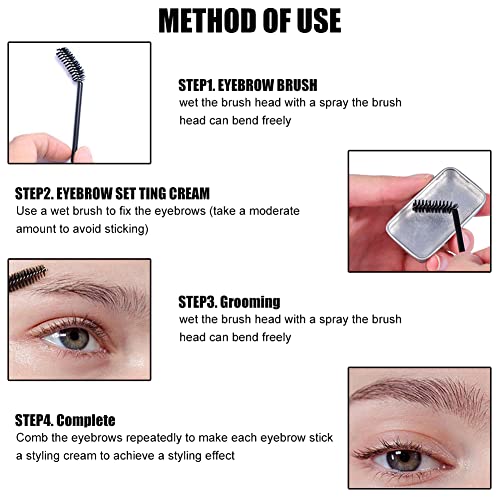 METHOD OF USE

STEP1. EYEBROW BRUSH
wet the brush head with a spray the brush head can bend freely

STEP2. EYEBROW SET TING CREAM
Use a wet brush to fix the eyebrows (take a moderate amount to avoid sticking)

STEP3. Grooming
wet the brush head with a spray the brush head can bend freely

STEP4. Complete
Comb the eyebrows repeatedly to make each eyebrow stick a styling cream to achieve a styling effect