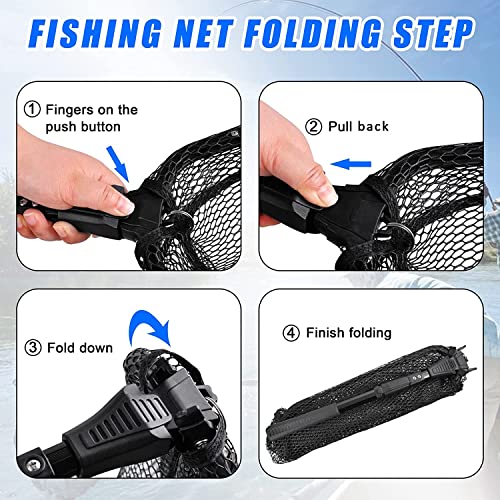 FISHING NET FOLDING STEP

① Fingers on the push button

② Pull back

③ Fold down

④ Finish folding