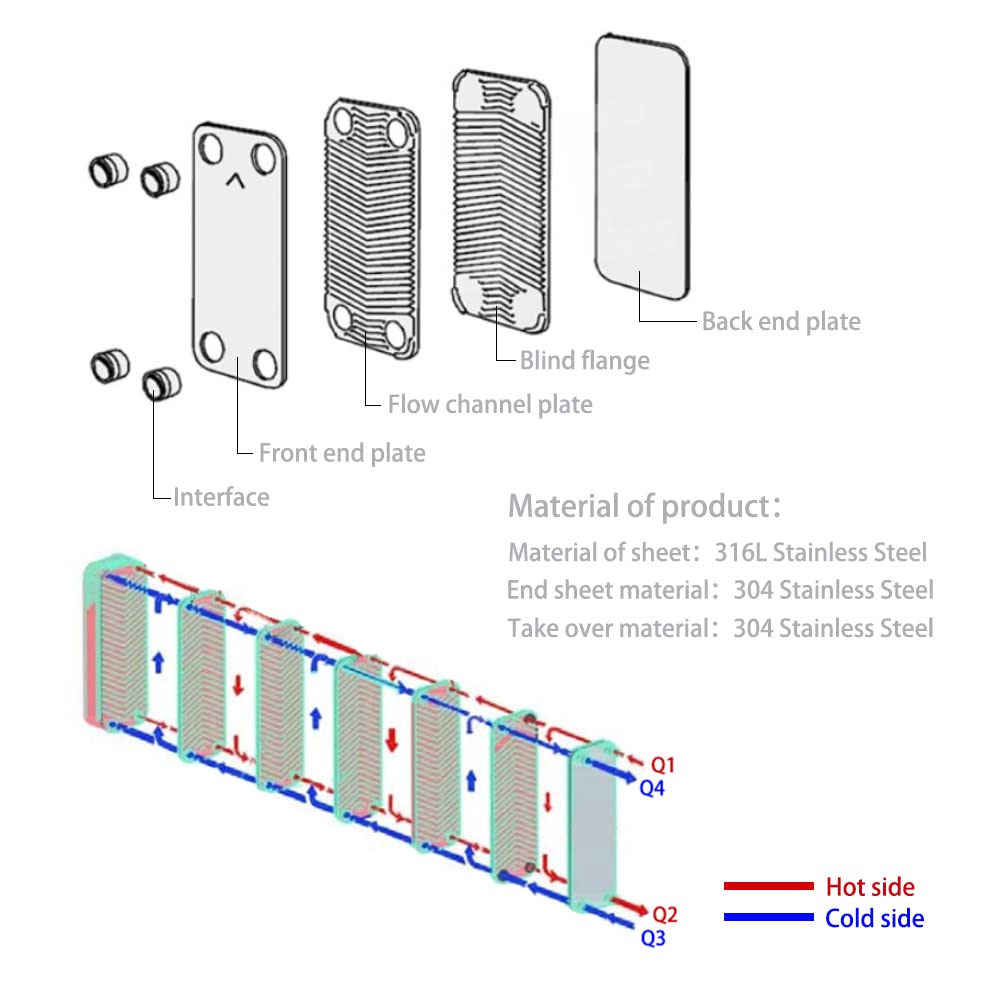 Back end plate

Blind flange

Flow channel plate

Front end plate

Interface

Material of product:

Material of sheet: 316L Stainless Steel

End sheet material: 304 Stainless Steel

Take over material: 304 Stainless Steel

Q1

Q4

Q2

Q3

Hot side

Cold side