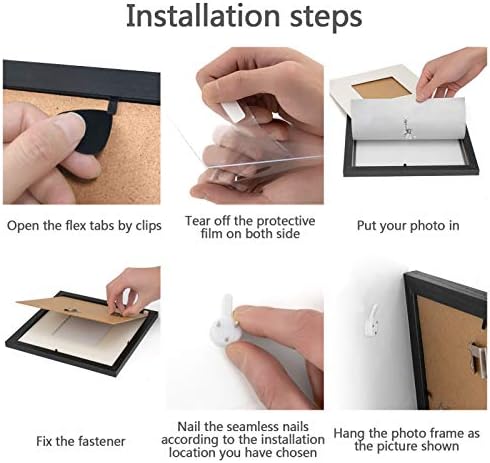 Installation steps

Open the flex tabs by clips

Tear off the protective film on both side

Put your photo in

Fix the fastener

Nail the seamless nails according to the installation location you have chosen

Hang the photo frame as the picture shown