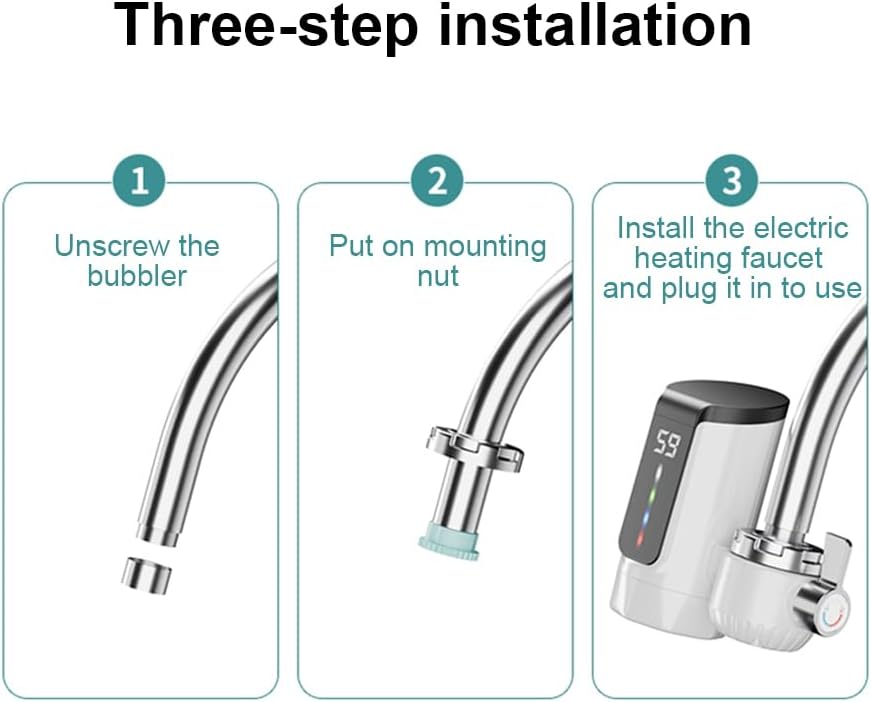 Three-step installation

1

Unscrew the bubbler

2

Put on mounting nut

3

Install the electric heating faucet and plug it in to use

59