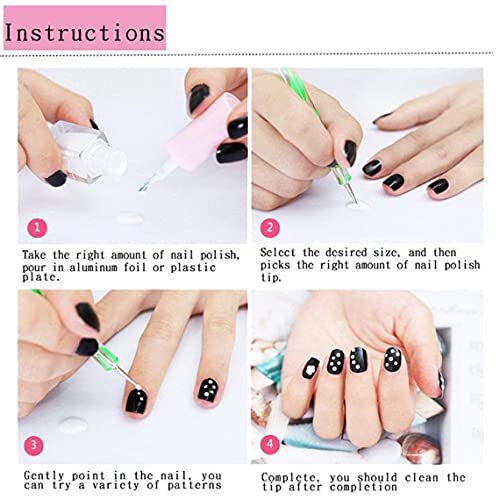 Instructions

1

Take the right amount of nail polish, pour in aluminum foil or plastic plate.

2

Select the desired size, and then picks the right amount of nail polish tip.

3

Gently point in the nail, you can try a variety of patterns

4

Complete, you should clean the tip after completion