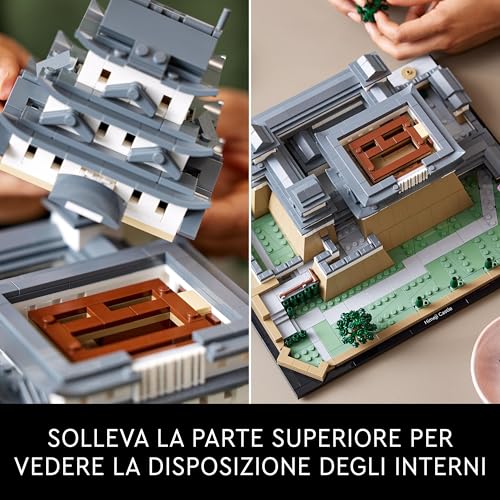 Himeji Castle

SOLLEVA LA PARTE SUPERIORE PER VEDERE LA DISPOSIZIONE DEGLI INTERNI