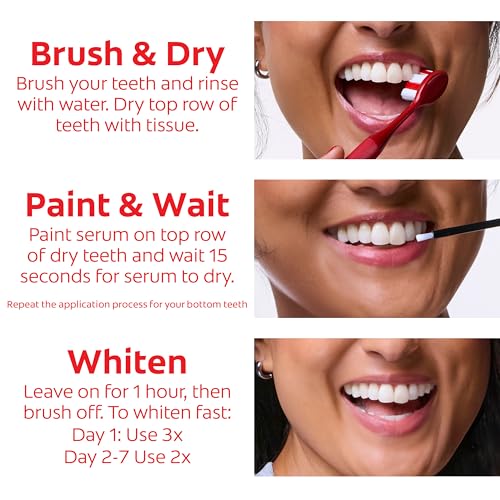 Brush & Dry
Brush your teeth and rinse with water. Dry top row of teeth with tissue.

Paint & Wait
Paint serum on top row of dry teeth and wait 15 seconds for serum to dry.

Repeat the application process for your bottom teeth

Whiten
Leave on for 1 hour, then brush off. To whiten fast:
Day 1: Use 3x
Day 2-7 Use 2x