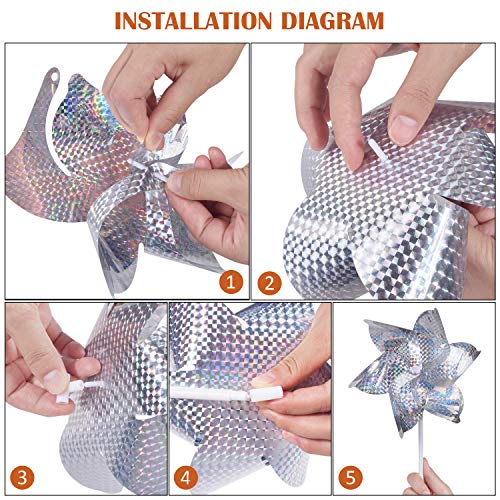 INSTALLATION DIAGRAM

1

2

3

4

5