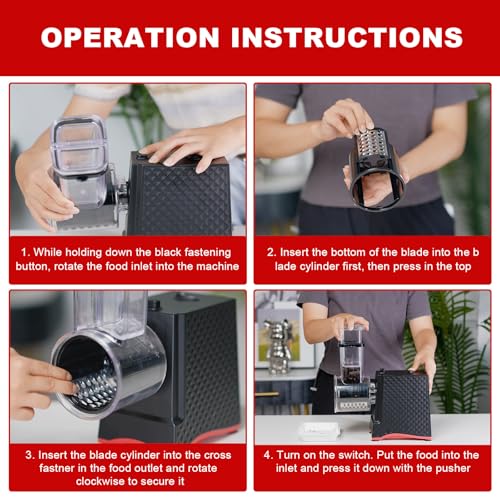 OPERATION INSTRUCTIONS

1. While holding down the black fastening button, rotate the food inlet into the machine

2. Insert the bottom of the blade into the b lade cylinder first, then press in the top

3. Insert the blade cylinder into the cross fastner in the food outlet and rotate clockwise to secure it

4. Turn on the switch. Put the food into the inlet and press it down with the pusher