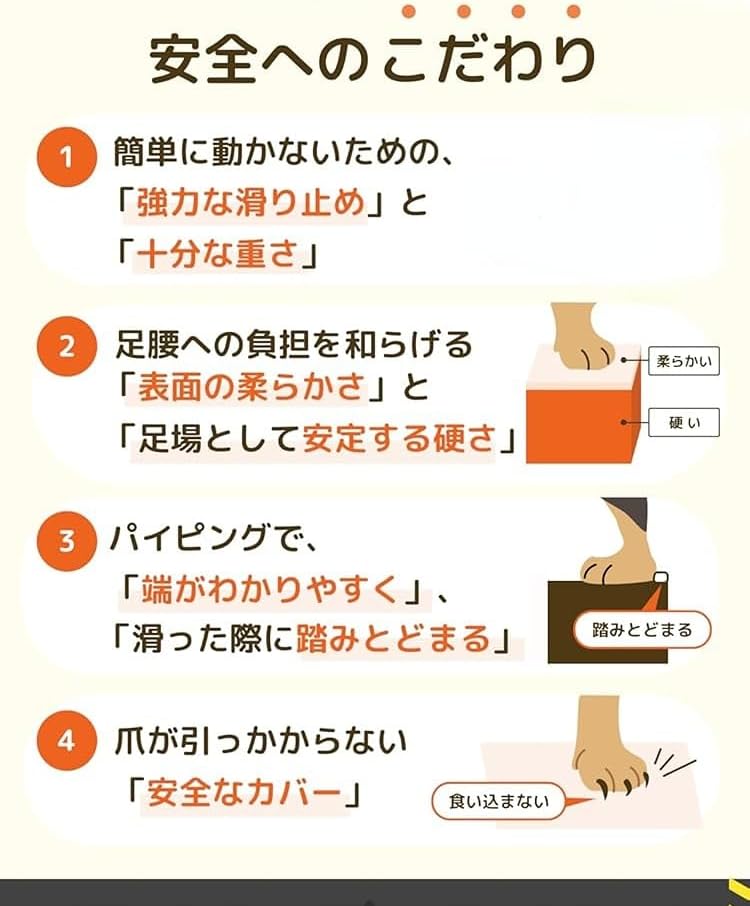 安全へのこだわり

1 簡単に動かないための、「強力な滑り止め」と「十分な重さ」

2 足腰への負担を和らげる「表面の柔らかさ」と「足場として安定する硬さ」

柔らかい

硬い

3 パイピングで、「端がわかりやすく」、「滑った際に踏みとどまる」

踏みとどまる

4 爪が引っかからない「安全なカバー」

食い込まない