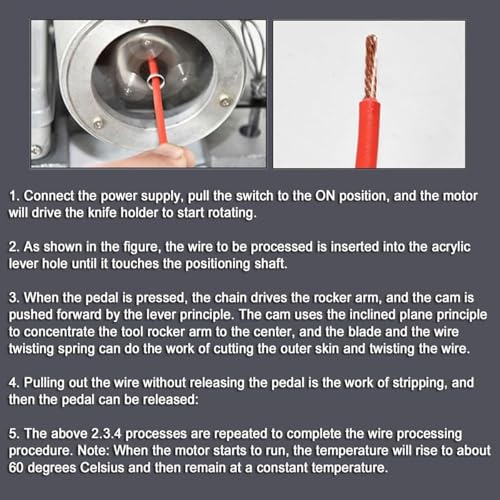 1. Connect the power supply, pull the switch to the ON position, and the motor will drive the knife holder to start rotating.

2. As shown in the figure, the wire to be processed is inserted into the acrylic lever hole until it touches the positioning shaft.

3. When the pedal is pressed, the chain drives the rocker arm, and the cam is pushed forward by the lever principle. The cam uses the inclined plane principle to concentrate the tool rocker arm to the center, and the blade and the wire twisting spring can do the work of cutting the outer skin and twisting the wire.

4. Pulling out the wire without releasing the pedal is the work of stripping, and then the pedal can be released:

5. The above 2.3.4 processes are repeated to complete the wire processing procedure. Note: When the motor starts to run, the temperature will rise to about 60 degrees Celsius and then remain at a constant temperature.