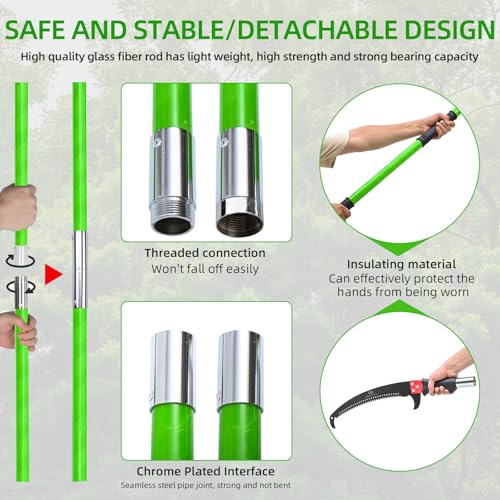 SAFE AND STABLE/DETACHABLE DESIGN

High quality glass fiber rod has light weight, high strength and strong bearing capacity

Threaded connection
Won't fall off easily

Insulating material
Can effectively protect the hands from being worn

Chrome Plated Interface
Seamless steel pipe joint, strong and not bent