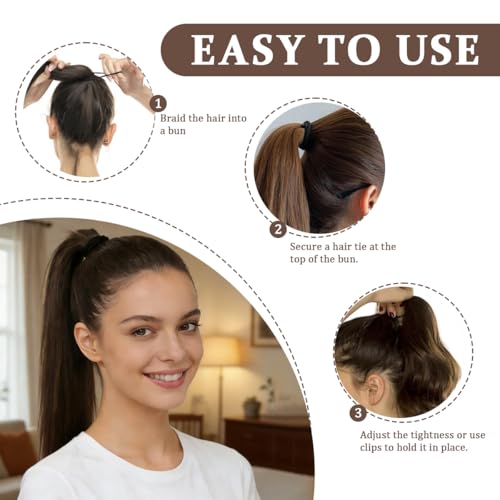 EASY TO USE

1
Braid the hair into a bun

2
Secure a hair tie at the top of the bun.

3
Adjust the tightness or use clips to hold it in place.