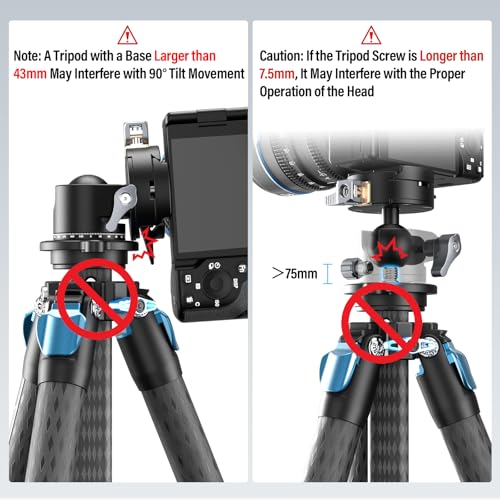 Note: A Tripod with a Base Larger than 43mm May Interfere with 90° Tilt Movement

Caution: If the Tripod Screw is Longer than 7.5mm, It May Interfere with the Proper Operation of the Head

>75mm