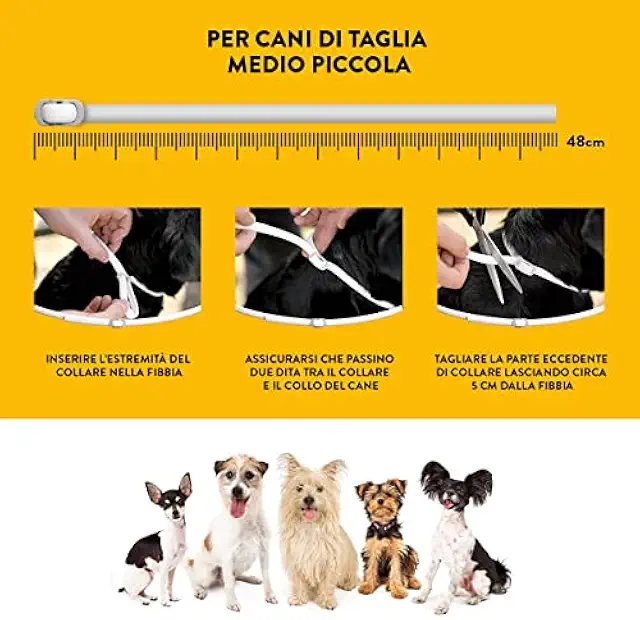 PER CANI DI TAGLIA MEDIO PICCOLA

48cm

INSERIRE L'ESTREMITÀ DEL COLLARE NELLA FIBBIA

ASSICURARSI CHE PASSINO DUE DITA TRA IL COLLARE E IL COLLO DEL CANE

TAGLIARE LA PARTE ECCEDENTE DI COLLARE LASCIANDO CIRCA 5 CM DALLA FIBBIA