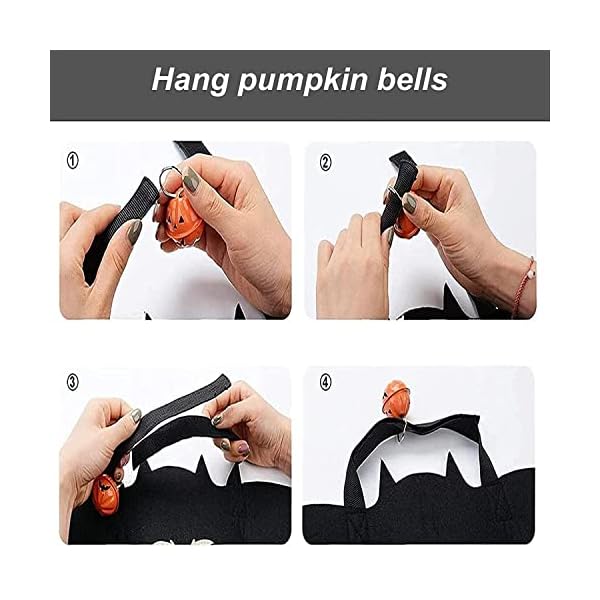 Hang pumpkin bells

①

②

③

④