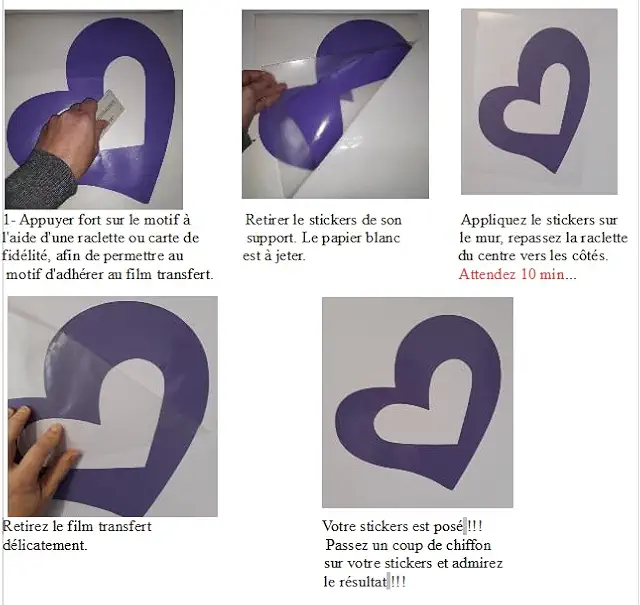 1- Appuyer fort sur le motif à l'aide d'une raclette ou carte de fidélité, afin de permettre au motif d'adhérer au film transfert.

Retirer le stickers de son support. Le papier blanc est à jeter.

Appliquez le stickers sur le mur, repassez la raclette du centre vers les côtés. Attendez 10 min...

Retirez le film transfert délicatement.

Votre stickers est posé !!! Passez un coup de chiffon sur votre stickers et admirez le résultat !!!