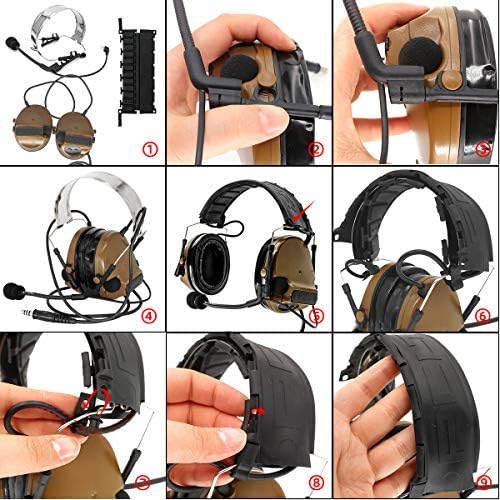 ①

②

③

④

⑤

⑥

⑦

⑧

⑨