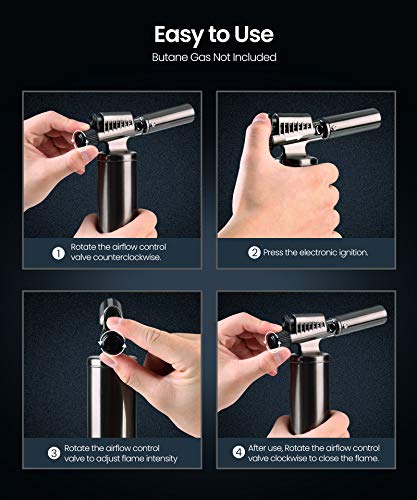 Easy to Use
Butane Gas Not Included

1 Rotate the airflow control valve counterclockwise.

2 Press the electronic ignition.

3 Rotate the airflow control valve to adjust flame intensity

4 After use, Rotate the airflow control valve clockwise to close the flame.