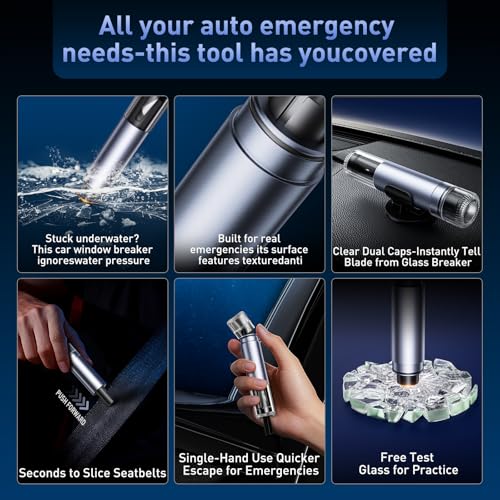 All your auto emergency needs-this tool has youcovered

Stuck underwater? This car window breaker ignoreswater pressure

Built for real emergencies its surface features texturedanti

Clear Dual Caps-Instantly Tell Blade from Glass Breaker

PUSH FORWARD

Seconds to Slice Seatbelts

Single-Hand Use Quicker Escape for Emergencies

Free Test Glass for Practice