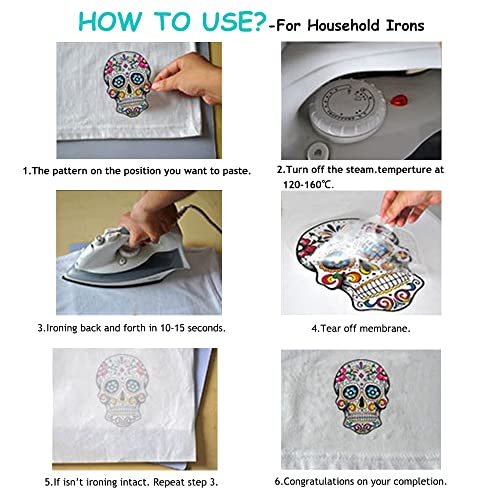 HOW TO USE?-For Household Irons

1.The pattern on the position you want to paste.

2.Turn off the steam.temperture at 120-160℃.

3.Ironing back and forth in 10-15 seconds.

4.Tear off membrane.

5.If isn't ironing intact. Repeat step 3.

6.Congratulations on your completion.