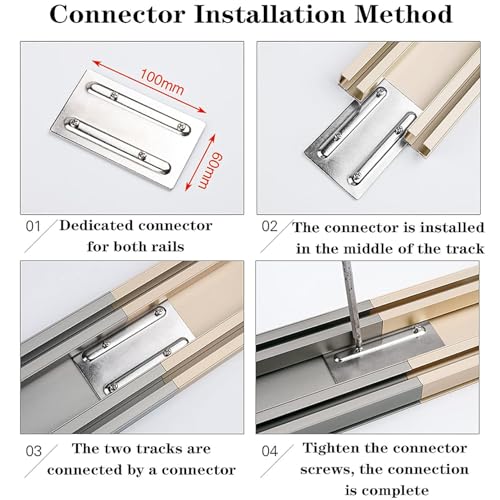 Connector Installation Method

100mm

60mm

01 Dedicated connector for both rails

02 The connector is installed in the middle of the track

03 The two tracks are connected by a connector

04 Tighten the connector screws, the connection is complete