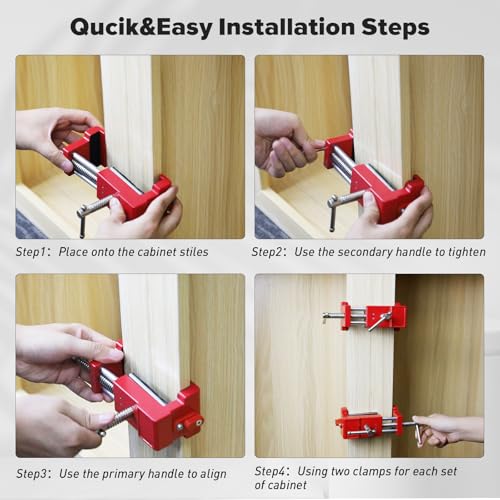 Qucik&Easy Installation Steps

Step1: Place onto the cabinet stiles

Step2: Use the secondary handle to tighten

Step3: Use the primary handle to align

Step4: Using two clamps for each set of cabinet