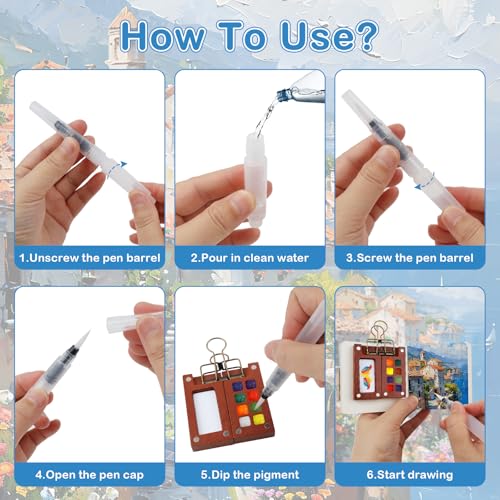 How To Use?

1.Unscrew the pen barrel

2.Pour in clean water

3.Screw the pen barrel

4.Open the pen cap

5.Dip the pigment

6.Start drawing