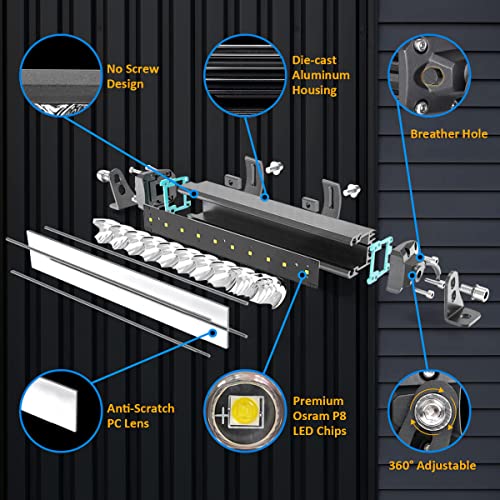 No Screw Design

Die-cast Aluminum Housing

Breather Hole

Anti-Scratch PC Lens

Premium Osram P8 LED Chips

360° Adjustable