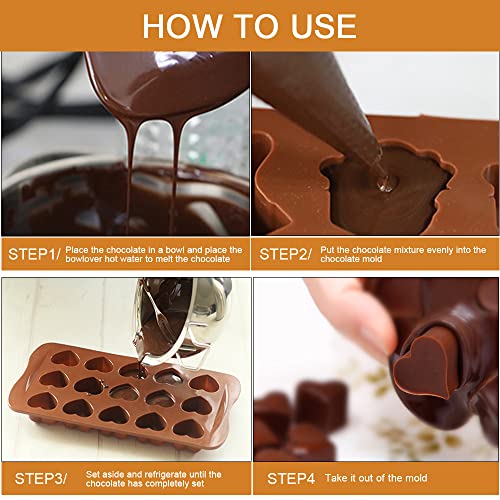 HOW TO USE

STEP1/ Place the chocolate in a bowl and place the bowlover hot water to melt the chocolate

STEP2/ Put the chocolate mixture evenly into the chocolate mold

STEP3/ Set aside and refrigerate until the chocolate has completely set

STEP4 Take it out of the mold