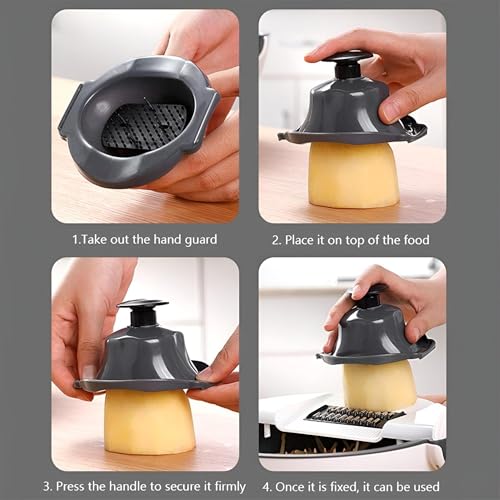 1.Take out the hand guard

2. Place it on top of the food

3. Press the handle to secure it firmly

4. Once it is fixed, it can be used