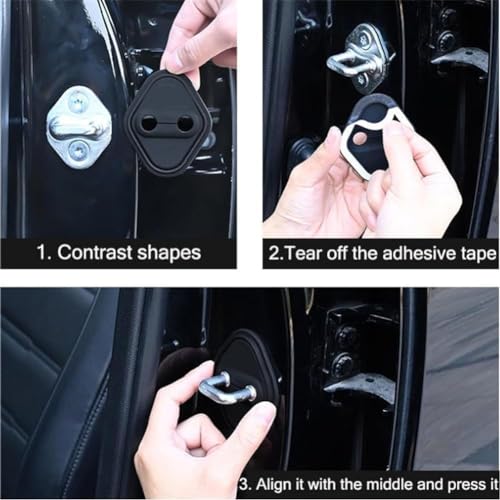 1. Contrast shapes

2.Tear off the adhesive tape

3. Align it with the middle and press it