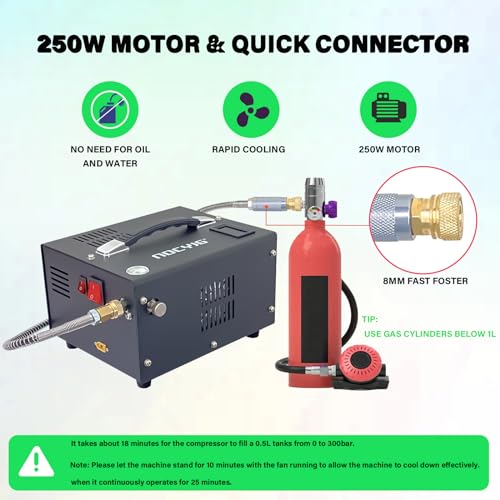 250W MOTOR & QUICK CONNECTOR

NO NEED FOR OIL AND WATER

RAPID COOLING

250W MOTOR

NOCYIS

8MM FAST FOSTER

TIP:
USE GAS CYLINDERS BELOW 1L

It takes about 18 minutes for the compressor to fill a 0.5L tanks from 0 to 300bar.

Note: Please let the machine stand for 10 minutes with the fan running to allow the machine to cool down effectively. when it continuously operates for 25 minutes.