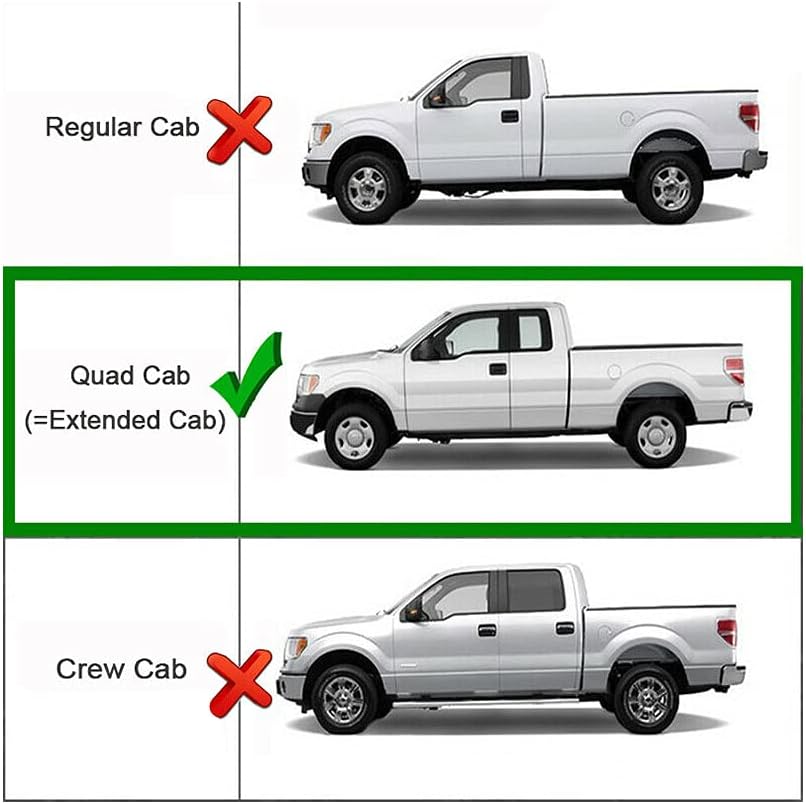 Regular Cab

Quad Cab
(=Extended Cab)

Crew Cab