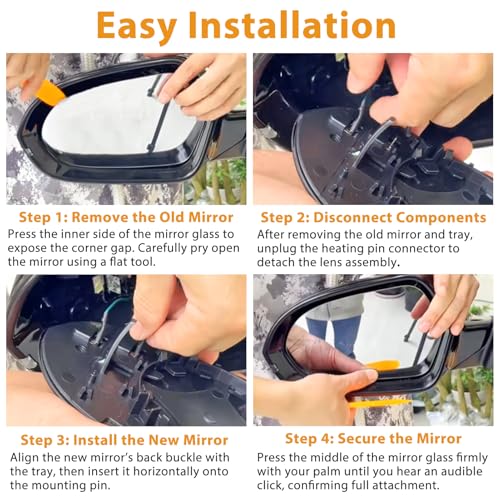 Easy Installation

Step 1: Remove the Old Mirror
Press the inner side of the mirror glass to expose the corner gap. Carefully pry open the mirror using a flat tool.

Step 2: Disconnect Components
After removing the old mirror and tray, unplug the heating pin connector to detach the lens assembly.

Step 3: Install the New Mirror
Align the new mirror's back buckle with the tray, then insert it horizontally onto the mounting pin.

Step 4: Secure the Mirror
Press the middle of the mirror glass firmly with your palm until you hear an audible click, confirming full attachment.