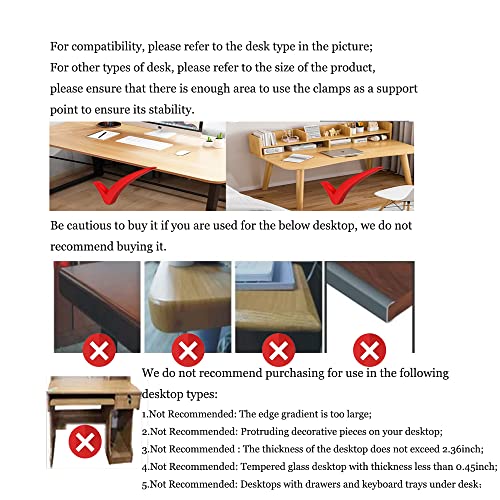 For compatibility, please refer to the desk type in the picture;
For other types of desk, please refer to the size of the product, please ensure that there is enough area to use the clamps as a support point to ensure its stability.

Be cautious to buy it if you are used for the below desktop, we do not recommend buying it.

We do not recommend purchasing for use in the following desktop types:
1.Not Recommended: The edge gradient is too large;
2.Not Recommended: Protruding decorative pieces on your desktop;
3.Not Recommended : The thickness of the desktop does not exceed 2.36inch;
4.Not Recommended: Tempered glass desktop with thickness less than 0.45inch;
5.Not Recommended: Desktops with drawers and keyboard trays under desk;