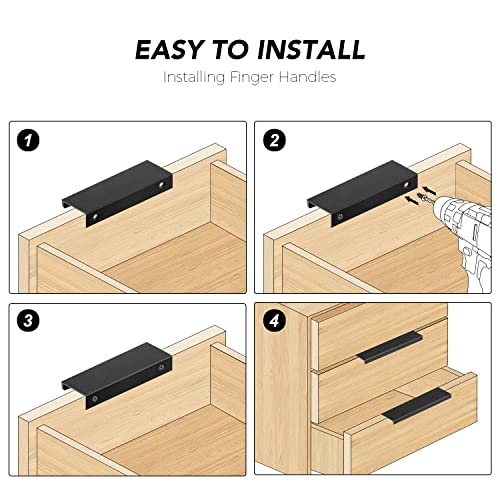 EASY TO INSTALL
Installing Finger Handles

1

2

3

4