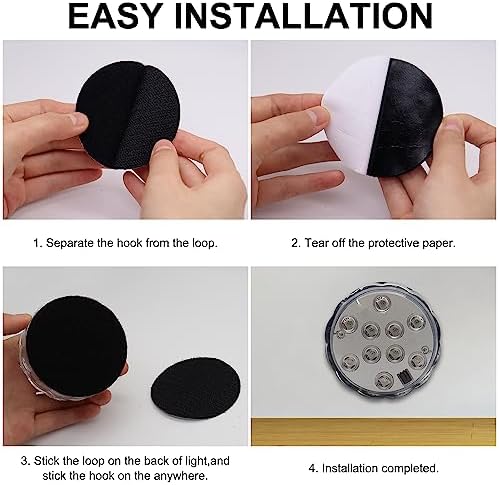 EASY INSTALLATION

1. Separate the hook from the loop.

2. Tear off the protective paper.

3. Stick the loop on the back of light,and stick the hook on the anywhere.

4. Installation completed.