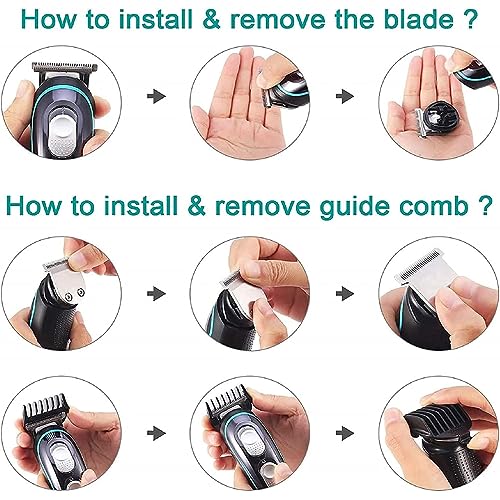 How to install & remove the blade ?

How to install & remove guide comb ?