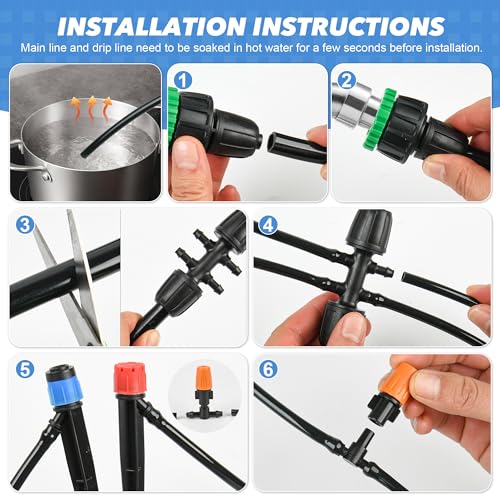 INSTALLATION INSTRUCTIONS
Main line and drip line need to be soaked in hot water for a few seconds before installation.

1

2

3

4

5

6