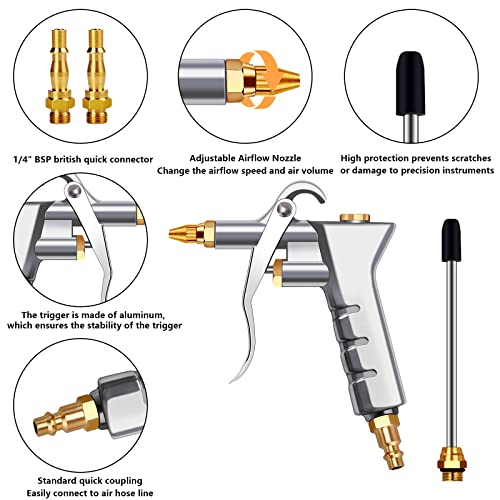 1/4" BSP british quick connector

Adjustable Airflow Nozzle
Change the airflow speed and air volume

High protection prevents scratches
or damage to precision instruments

The trigger is made of aluminum,
which ensures the stability of the trigger

Standard quick coupling
Easily connect to air hose line