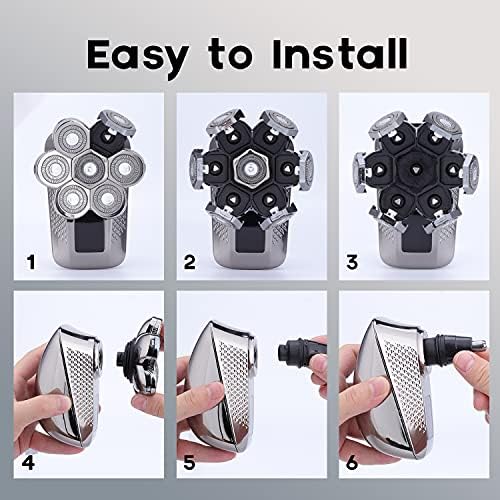 Easy to Install

1

2

3

4

5

6