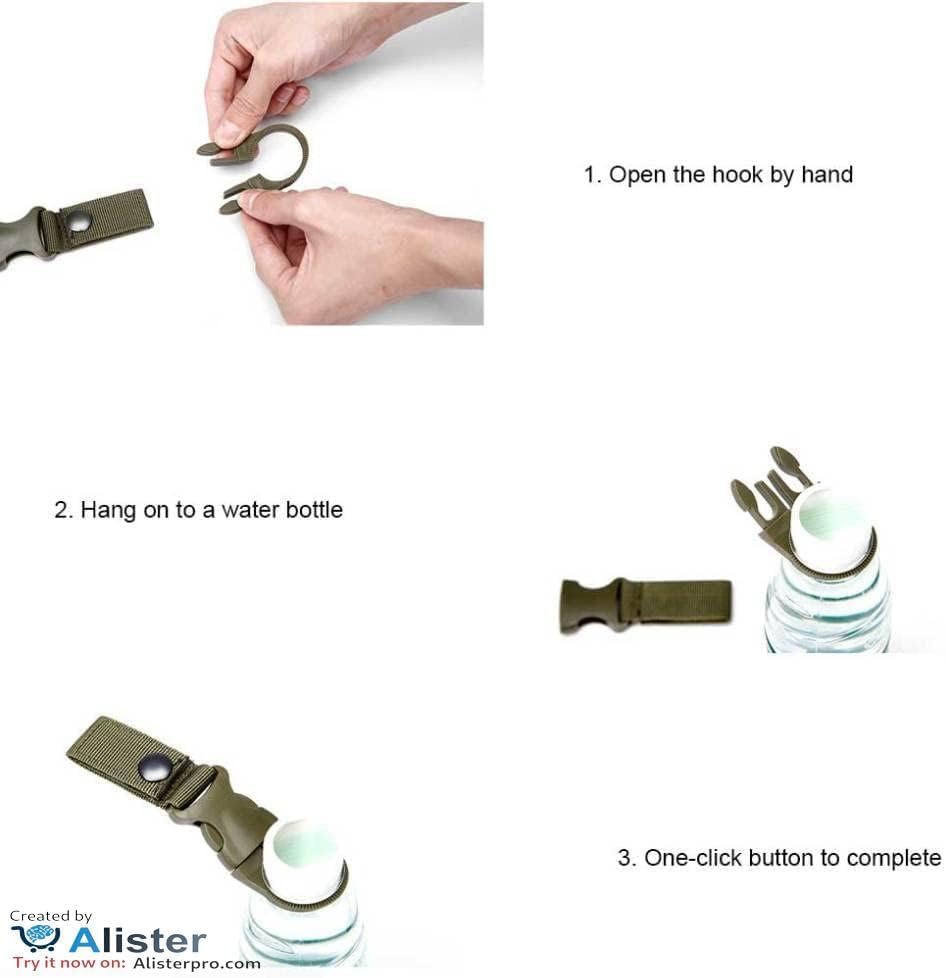 1. Open the hook by hand

2. Hang on to a water bottle

3. One-click button to complete

Created by
Alister
Try it now on: Alisterpro.com