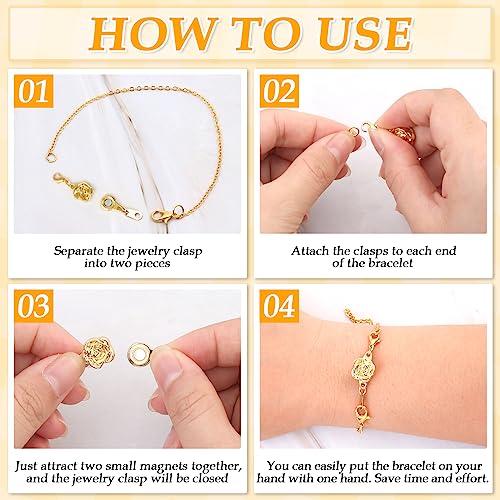 HOW TO USE

01

Separate the jewelry clasp into two pieces

02

Attach the clasps to each end of the bracelet

03

Just attract two small magnets together, and the jewelry clasp will be closed

04

You can easily put the bracelet on your hand with one hand. Save time and effort.